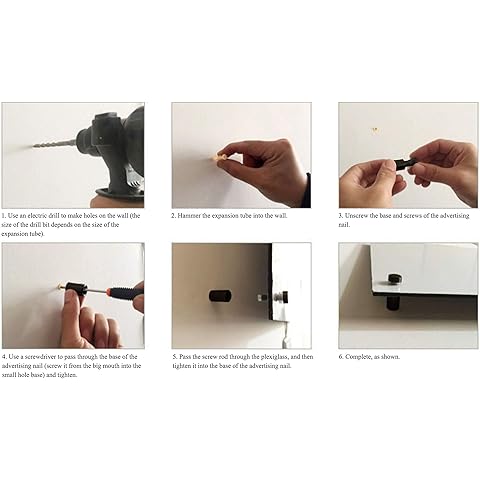 1. Use an electric drill to make holes on the wall (the size of the drill bit depends on the size of the expansion tube).

2. Hammer the expansion tube into the wall.

3. Unscrew the base and screws of the advertising nail.

4. Use a screwdriver to pass through the base of the advertising nail (screw it from the big mouth into the small hole base) and tighten.

5. Pass the screw rod through the plexiglass, and then tighten it into the base of the advertising nail.

6. Complete, as shown.